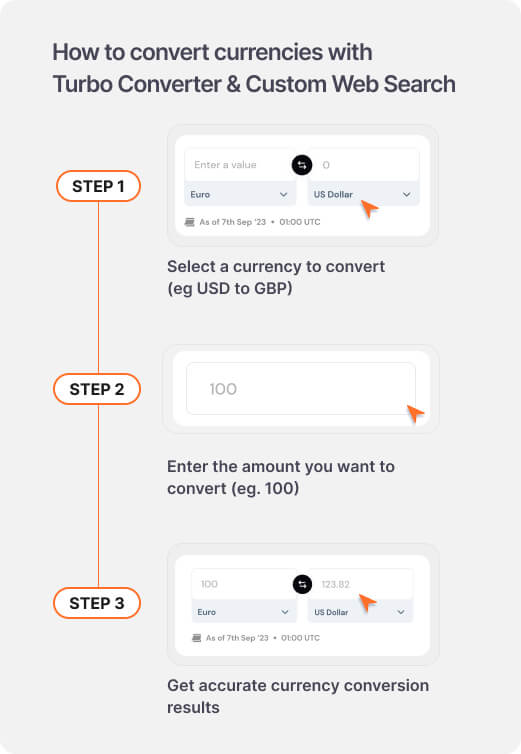 How to convert currencies with Turbo Converter & Custom Web Search

STEP 1

Enter a value

0

Euro

US Dollar

As of 7th Sep '23 • 01:00 UTC

Select a currency to convert (eg USD to GBP)

STEP 2

100

Enter the amount you want to convert (eg. 100)

STEP 3

100

123.82

Euro

US Dollar

As of 7th Sep '23 • 01:00 UTC

Get accurate currency conversion results